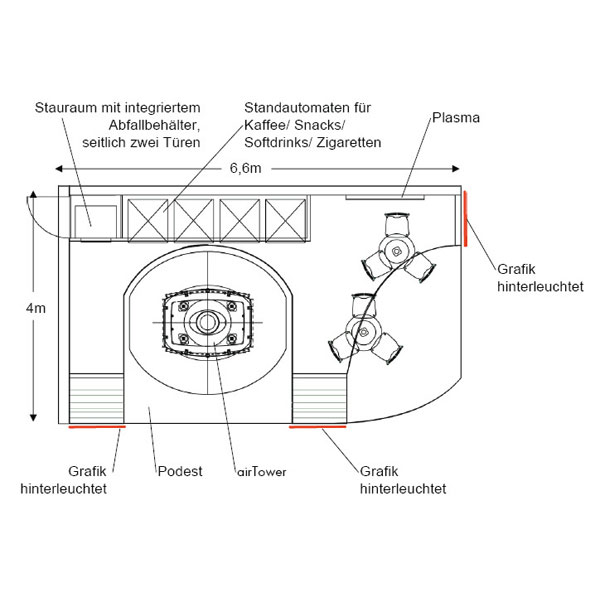 Stauraum mit integriertem Abfallbehälter, seitlich zwei Türen

Standautomaten für Kaffee/ Snacks/ Softdrinks/ Zigaretten

Plasma

6,6m

4m

Grafik hinterleuchtet

Grafik hinterleuchtet

Podest

airTower

Grafik hinterleuchtet